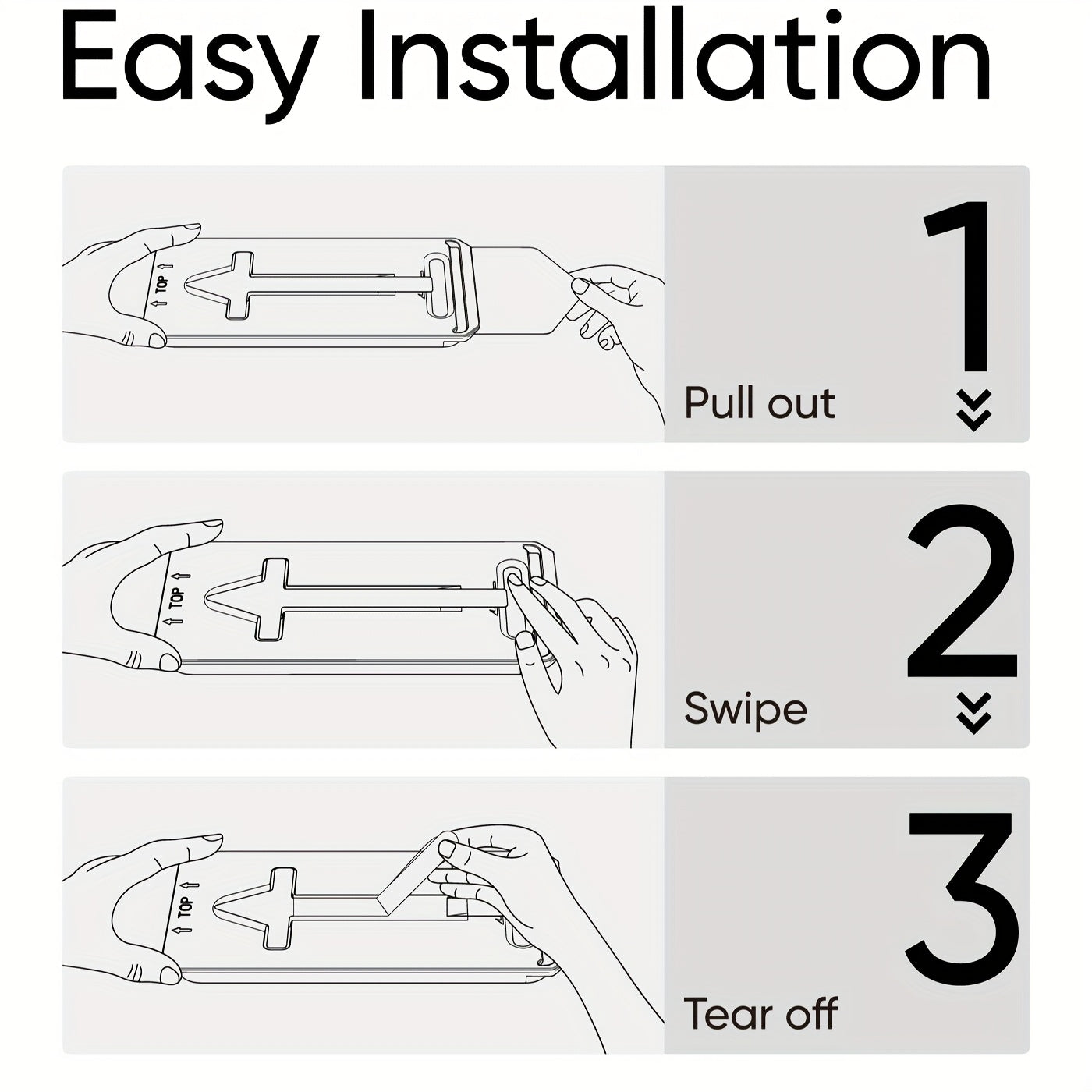 Easy Installation

TOP

1

Pull out

TOP

2

Swipe

TOP

3

Tear off