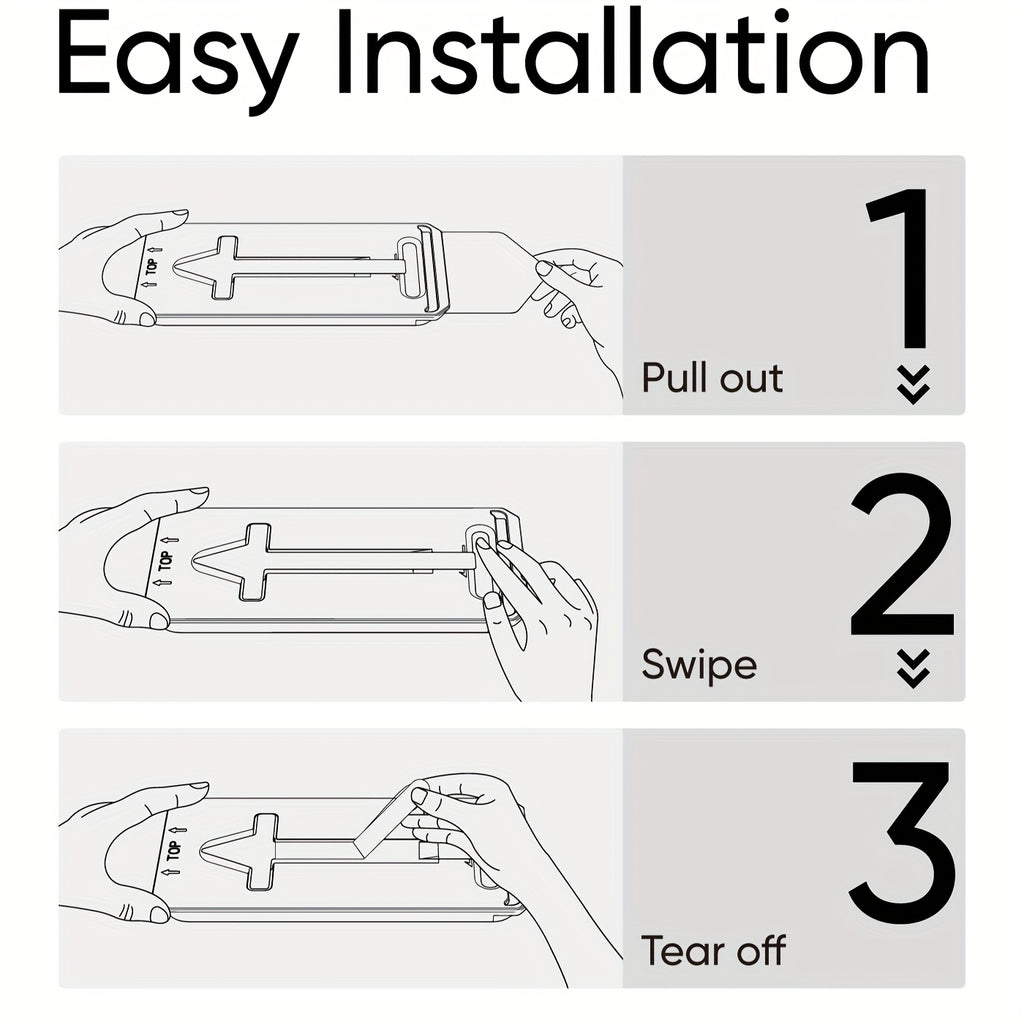 Easy Installation

TOP

1

Pull out

TOP

2

Swipe

TOP

3

Tear off