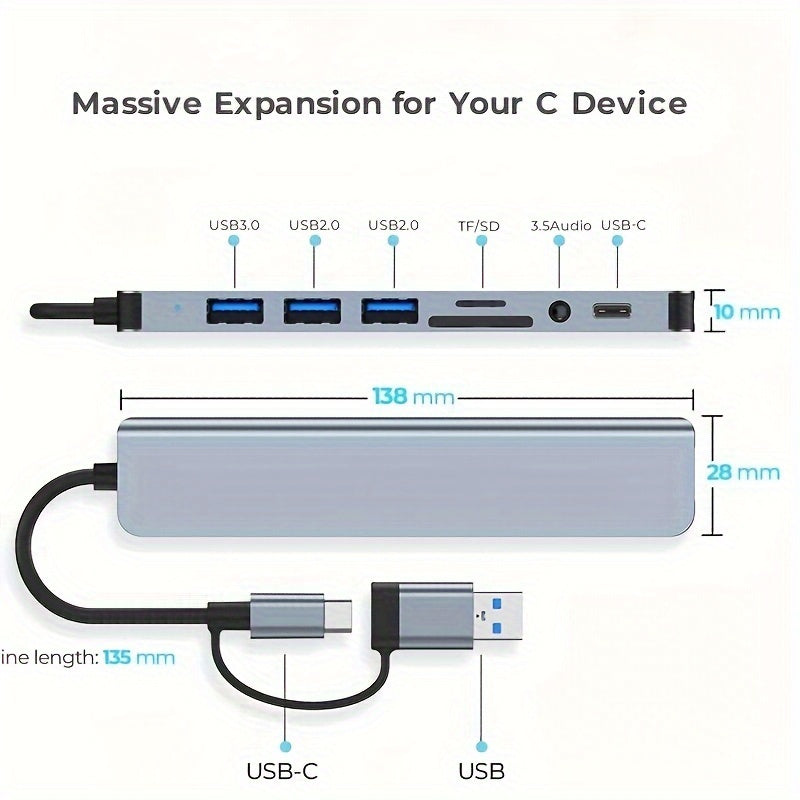 Massive Expansion for Your C Device

USB3.0
USB2.0
USB2.0
TF/SD
3.5Audio
USB-C

10 mm

138 mm

28 mm

ine length: 135 mm

USB-C
USB